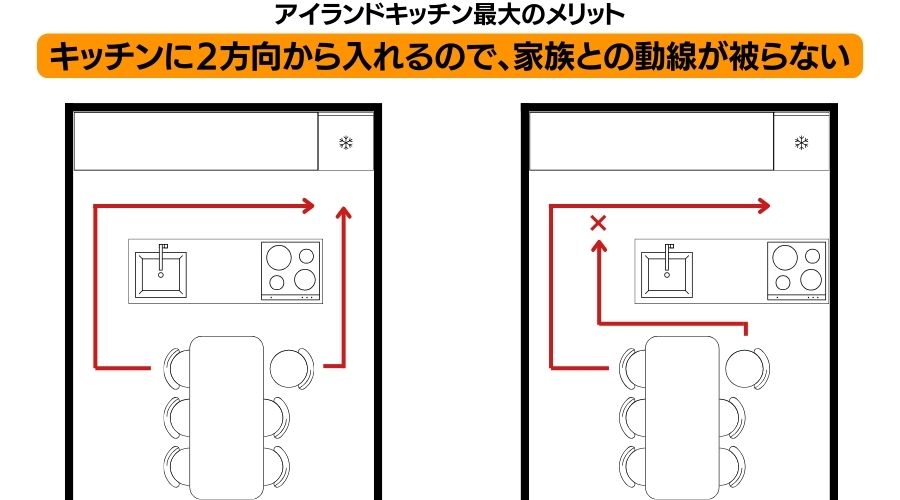 アイランドキッチン最大のメリット

キッチンに2方向から入れるので、家族との動線が被らない

×